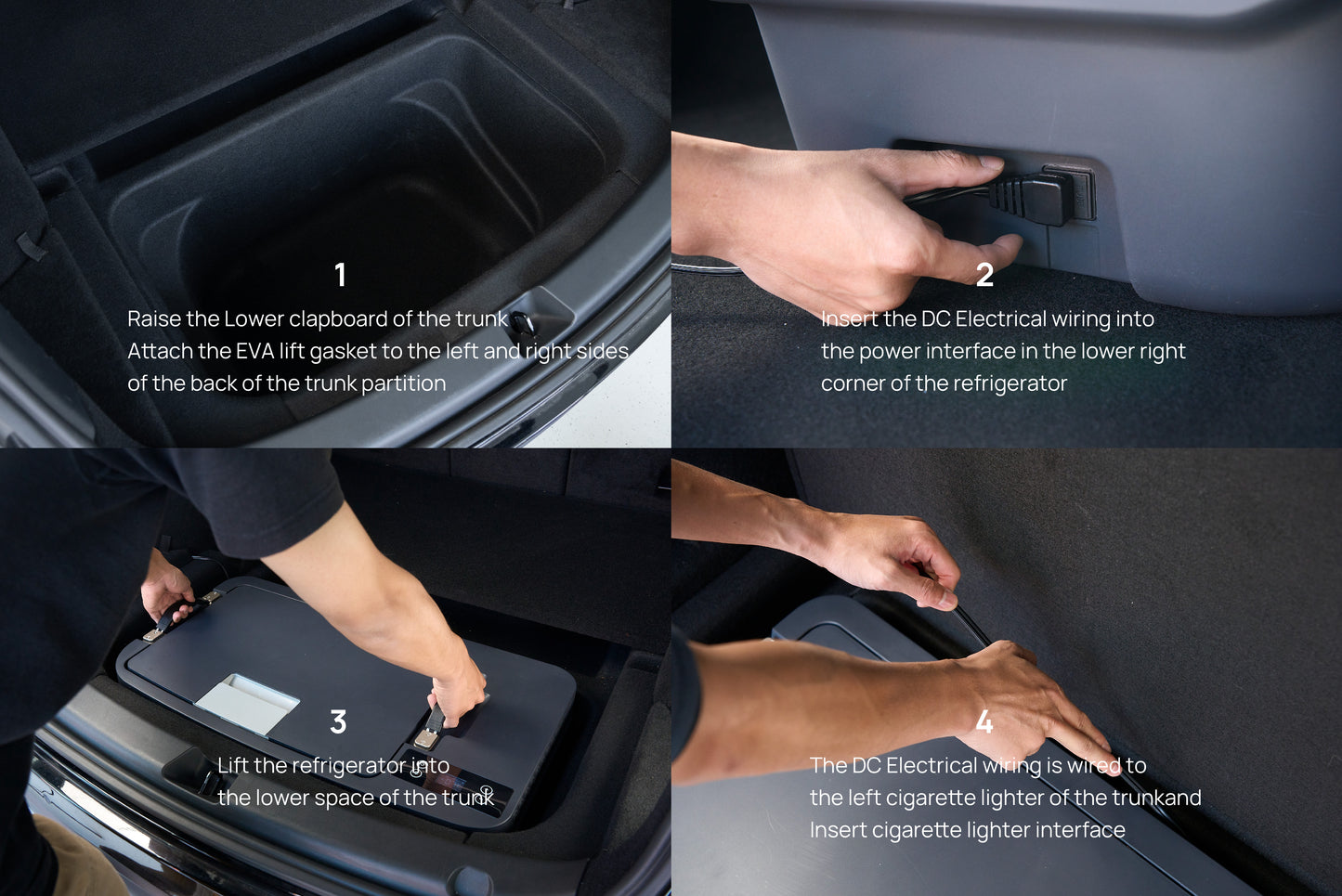 1
Raise the Lower clapboard of the trunk
Attach the EVA lift gasket to the left and right sides of the back of the trunk partition

2
Insert the DC Electrical wiring into the power interface in the lower right corner of the refrigerator

3
Lift the refrigerator into the lower space of the trunk

4
The DC Electrical wiring is wired to the left cigarette lighter of the trunkand Insert cigarette lighter interface