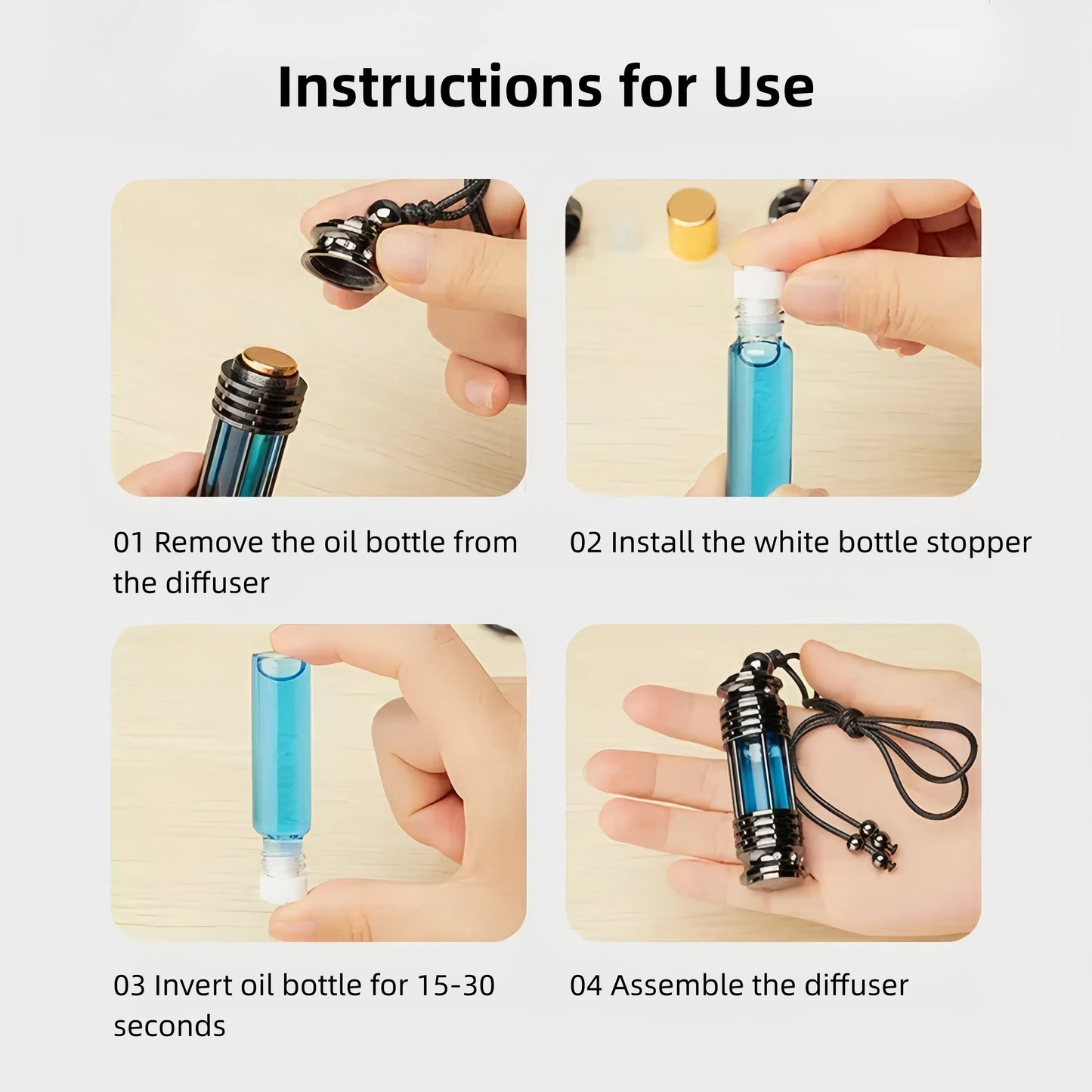 Instructions for Use

01 Remove the oil bottle from the diffuser

02 Install the white bottle stopper

03 Invert oil bottle for 15-30 seconds

04 Assemble the diffuser