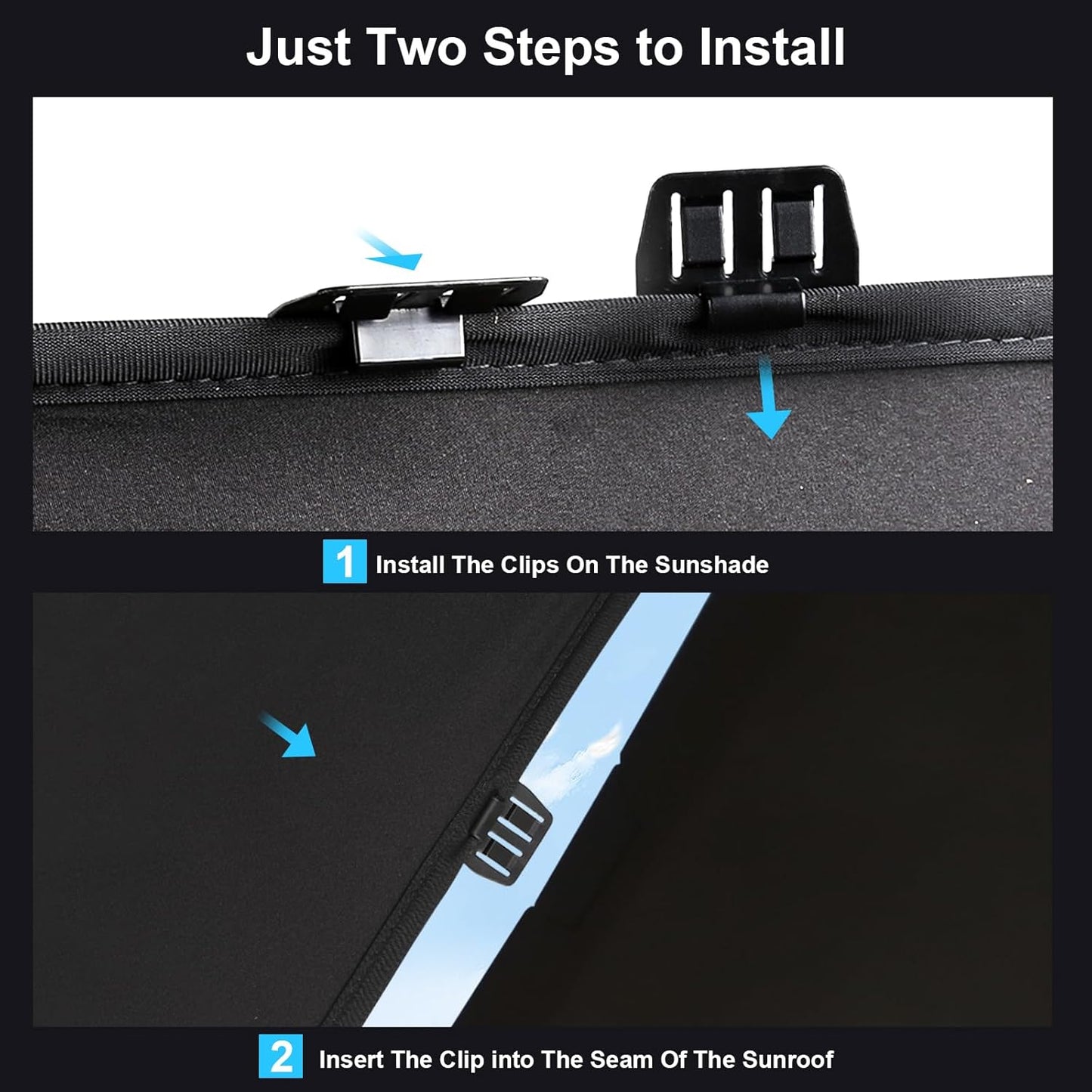 Just Two Steps to Install

1 Install The Clips On The Sunshade

2 Insert The Clip into The Seam Of The Sunroof