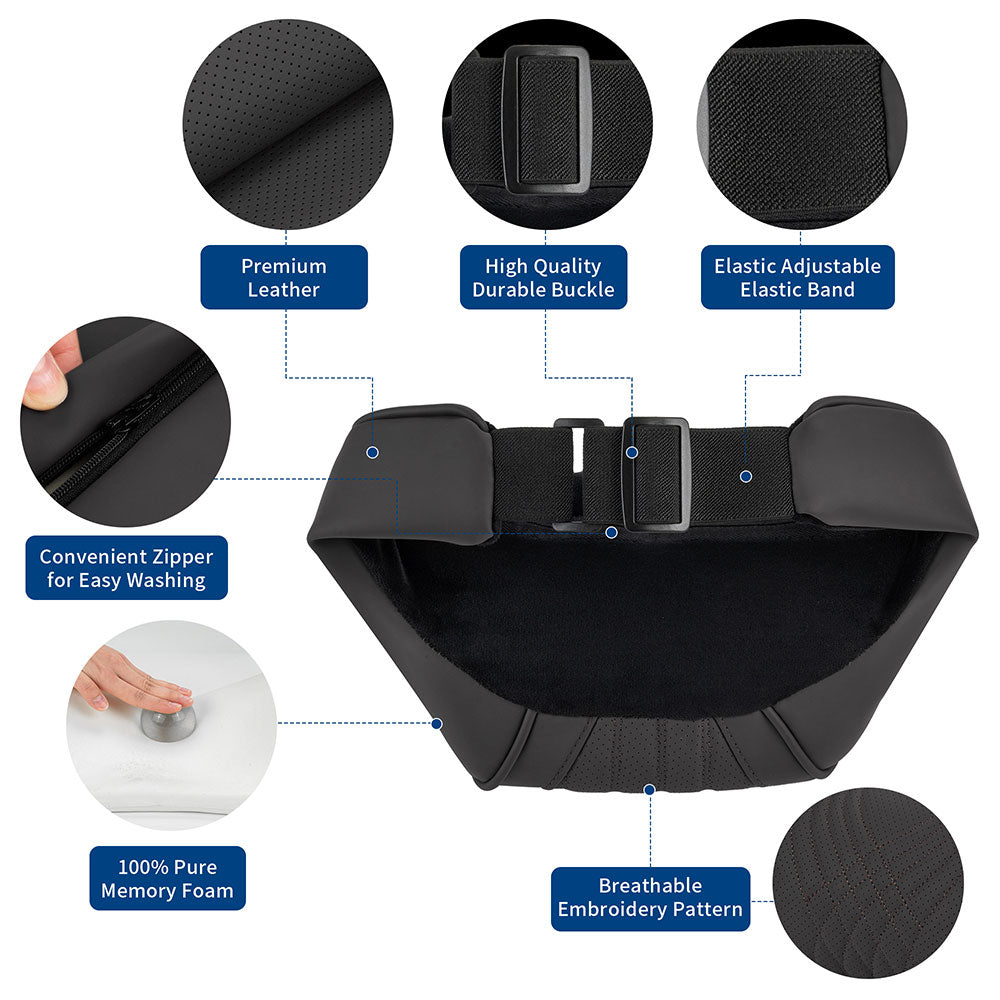 Premium Leather

High Quality Durable Buckle

Elastic Adjustable Elastic Band

Convenient Zipper for Easy Washing

100% Pure Memory Foam

Breathable Embroidery Pattern