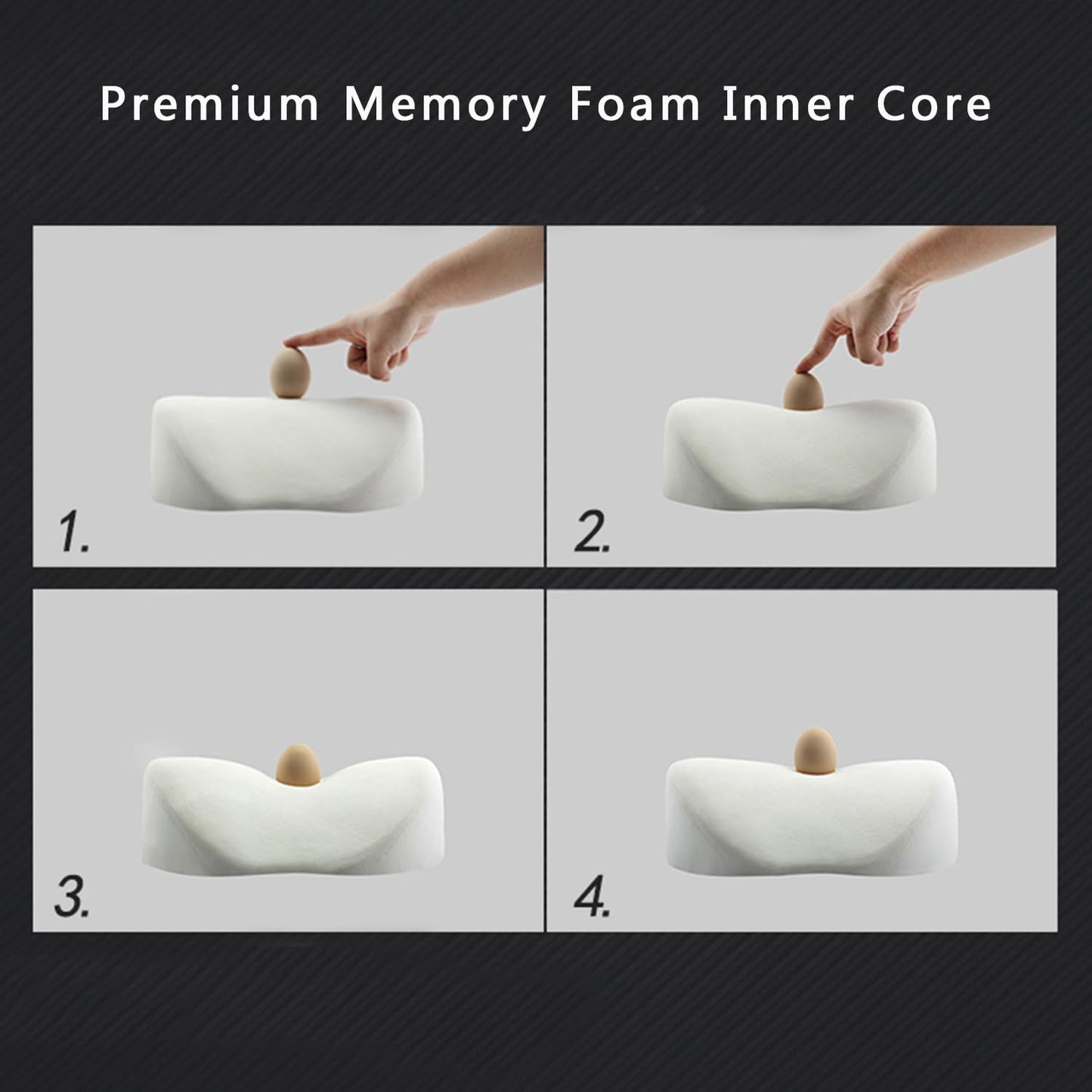 Premium Memory Foam Inner Core

1.

2.

3.

4.