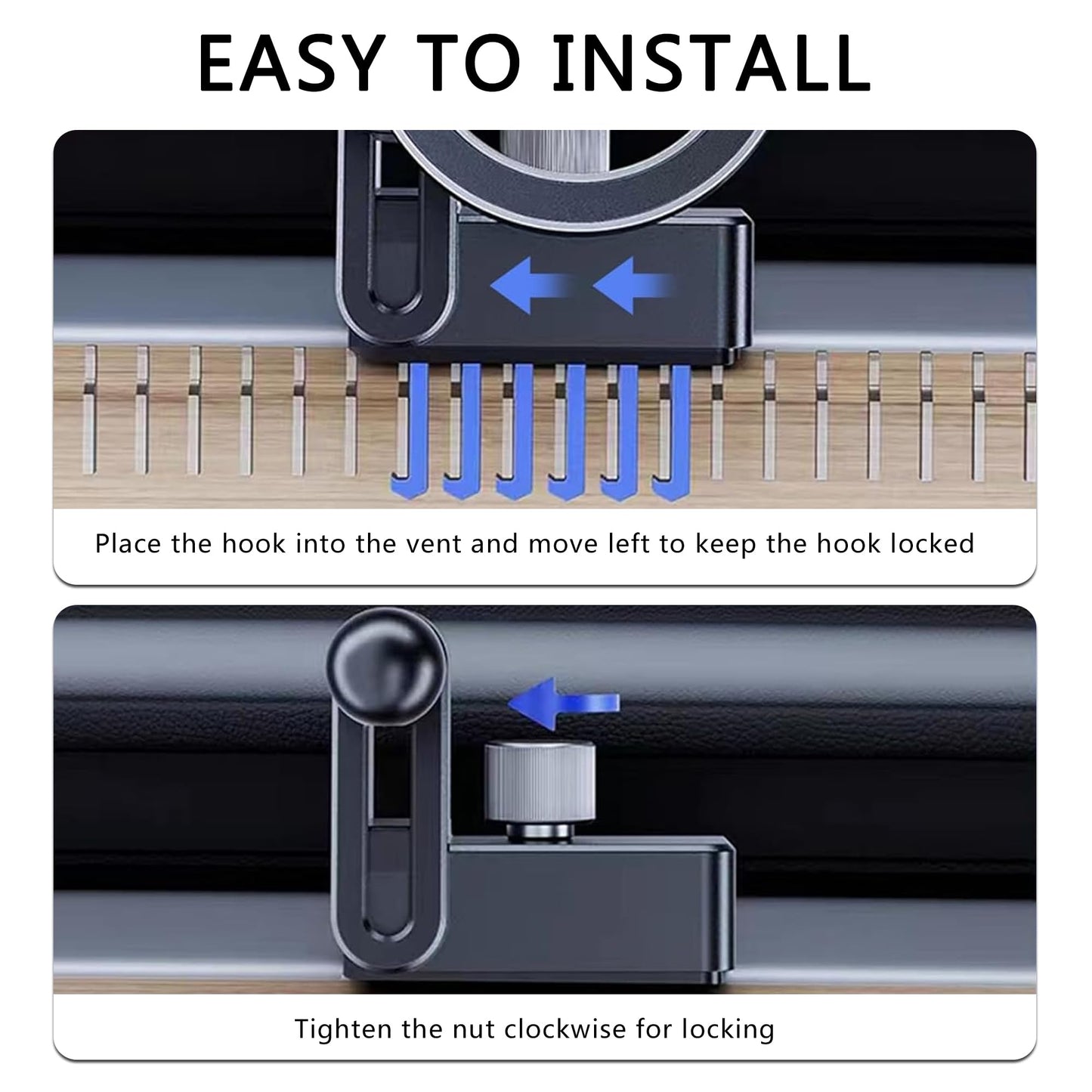 EASY TO INSTALL

Place the hook into the vent and move left to keep the hook locked

Tighten the nut clockwise for locking