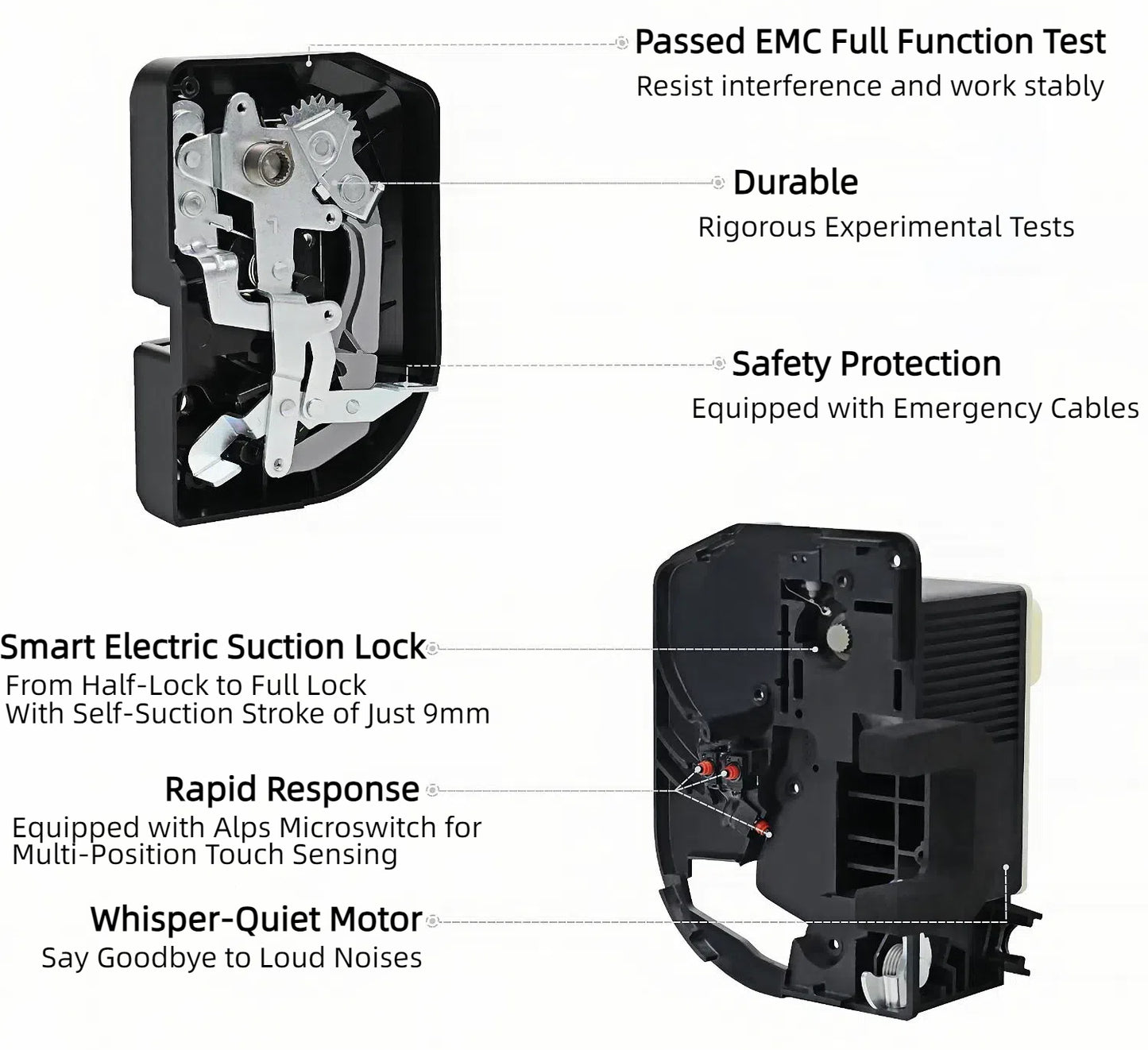 Passed EMC Full Function Test
Resist interference and work stably

Durable
Rigorous Experimental Tests

Safety Protection
Equipped with Emergency Cables

Smart Electric Suction Lock
From Half-Lock to Full Lock
With Self-Suction Stroke of Just 9mm

Rapid Response
Equipped with Alps Microswitch for
Multi-Position Touch Sensing

Whisper-Quiet Motor
Say Goodbye to Loud Noises