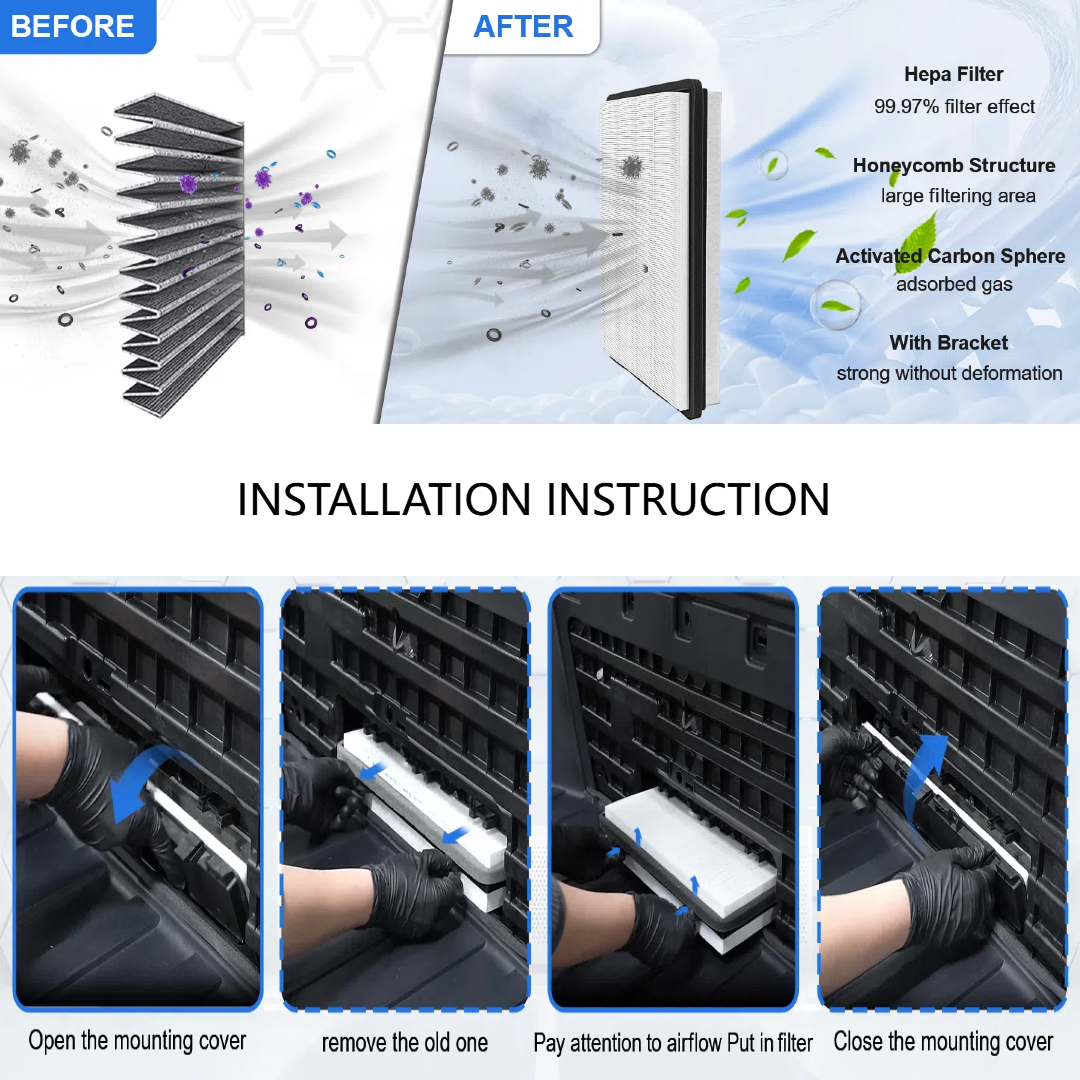 BEFORE

AFTER

Hepa Filter
99.97% filter effect

Honeycomb Structure
large filtering area

Activated Carbon Sphere
adsorbed gas

With Bracket
strong without deformation

INSTALLATION INSTRUCTION

Open the mounting cover

remove the old one

Pay attention to airflow Put in filter

Close the mounting cover